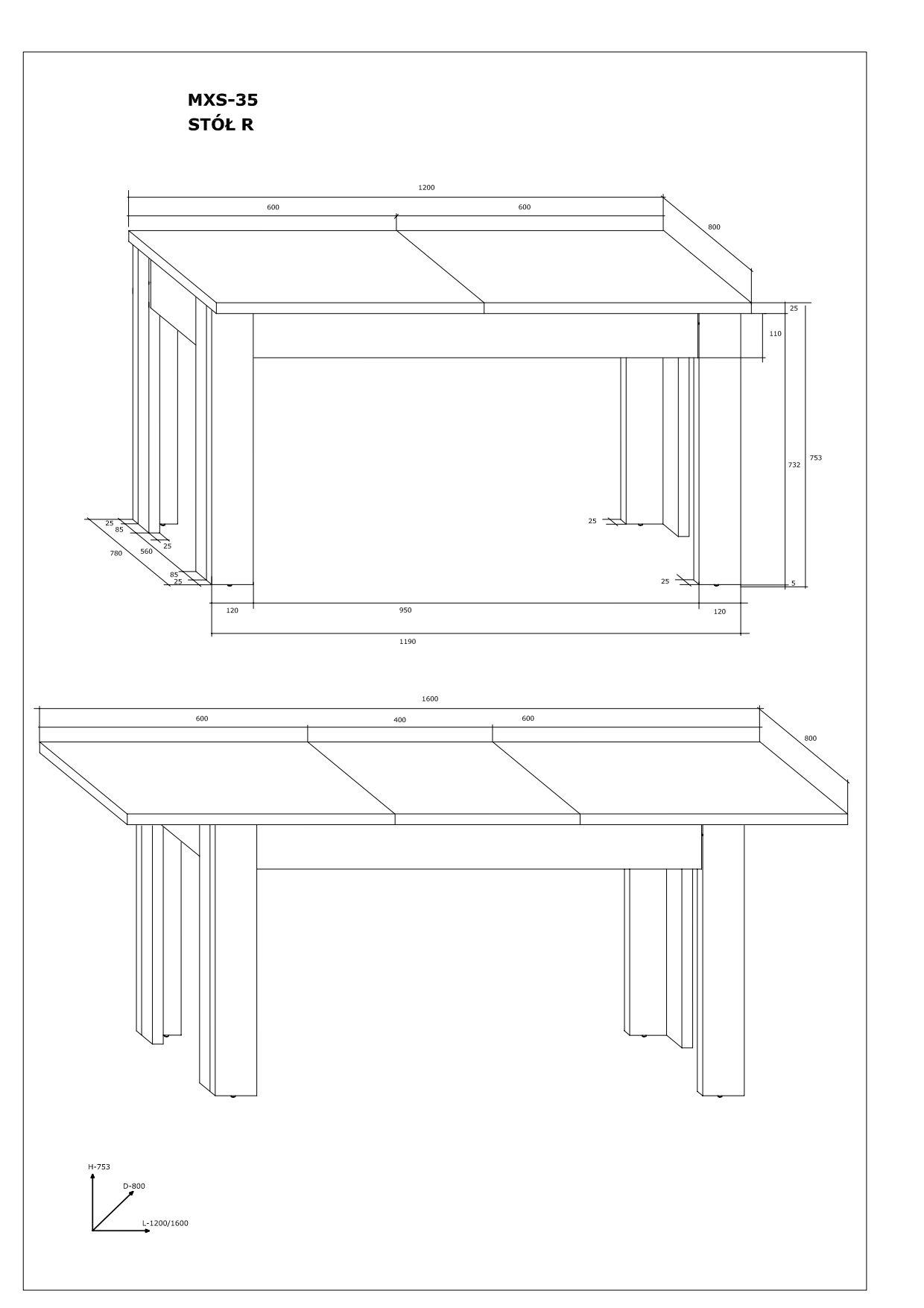 MXS-35
STÓŁ R

1200
600
600
800
25
110
732
753
25
85
25
780
560
85
25
25
25
5
120
950
120
1190

1600
600
400
600
800

H-753
D-800
L-1200/1600